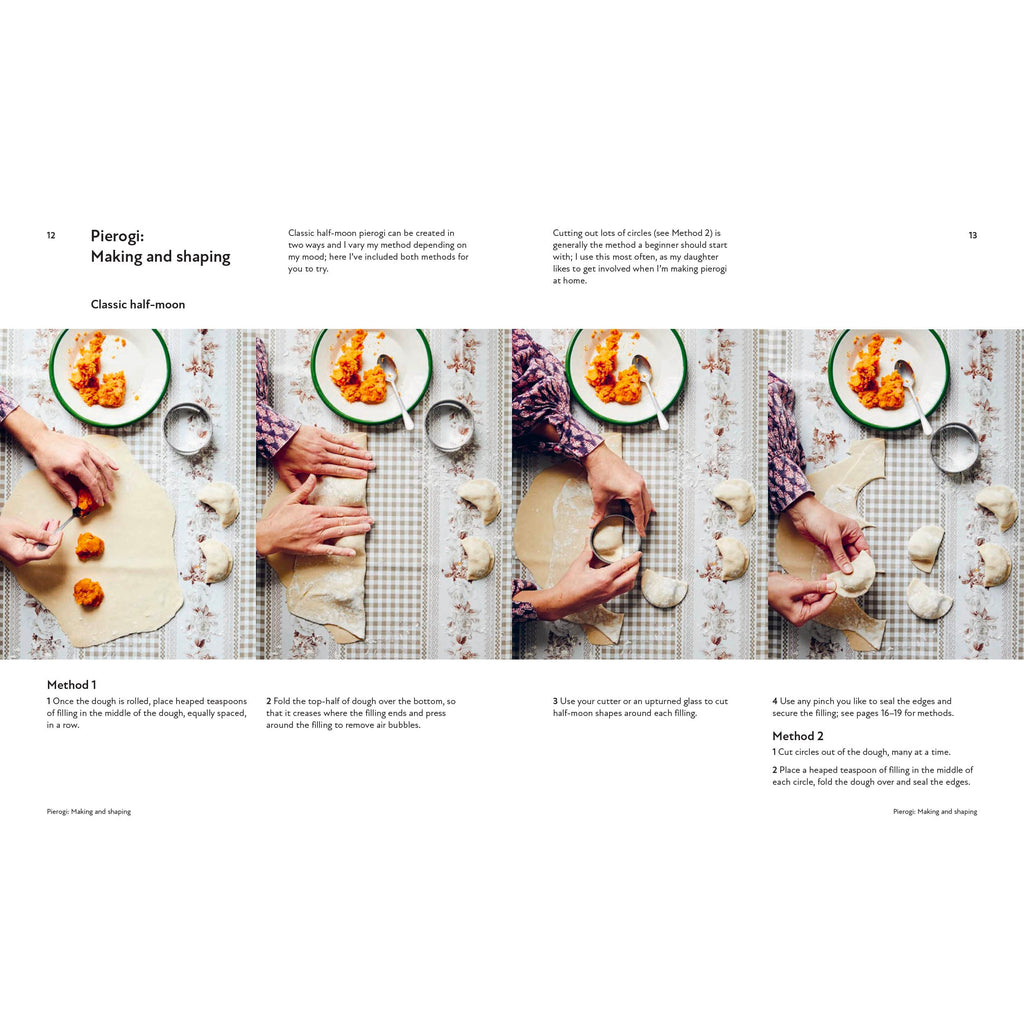 12

Pierogi:
Making and shaping

Classic half-moon

Classic half-moon pierogi can be created in two ways and I vary my method depending on my mood; here I've included both methods for you to try.

Cutting out lots of circles (see Method 2) is generally the method a beginner should start with; I use this most often, as my daughter likes to get involved when I'm making pierogi at home.

13

Method 1

1 Once the dough is rolled, place heaped teaspoons of filling in the middle of the dough, equally spaced, in a row.

2 Fold the top-half of dough over the bottom, so that it creases where the filling ends and press around the filling to remove air bubbles.

3 Use your cutter or an upturned glass to cut half-moon shapes around each filling.

4 Use any pinch you like to seal the edges and secure the filling; see pages 16–19 for methods.

Method 2

1 Cut circles out of the dough, many at a time.

2 Place a heaped teaspoon of filling in the middle of each circle, fold the dough over and seal the edges.

Pierogi: Making and shaping

Pierogi: Making and shaping